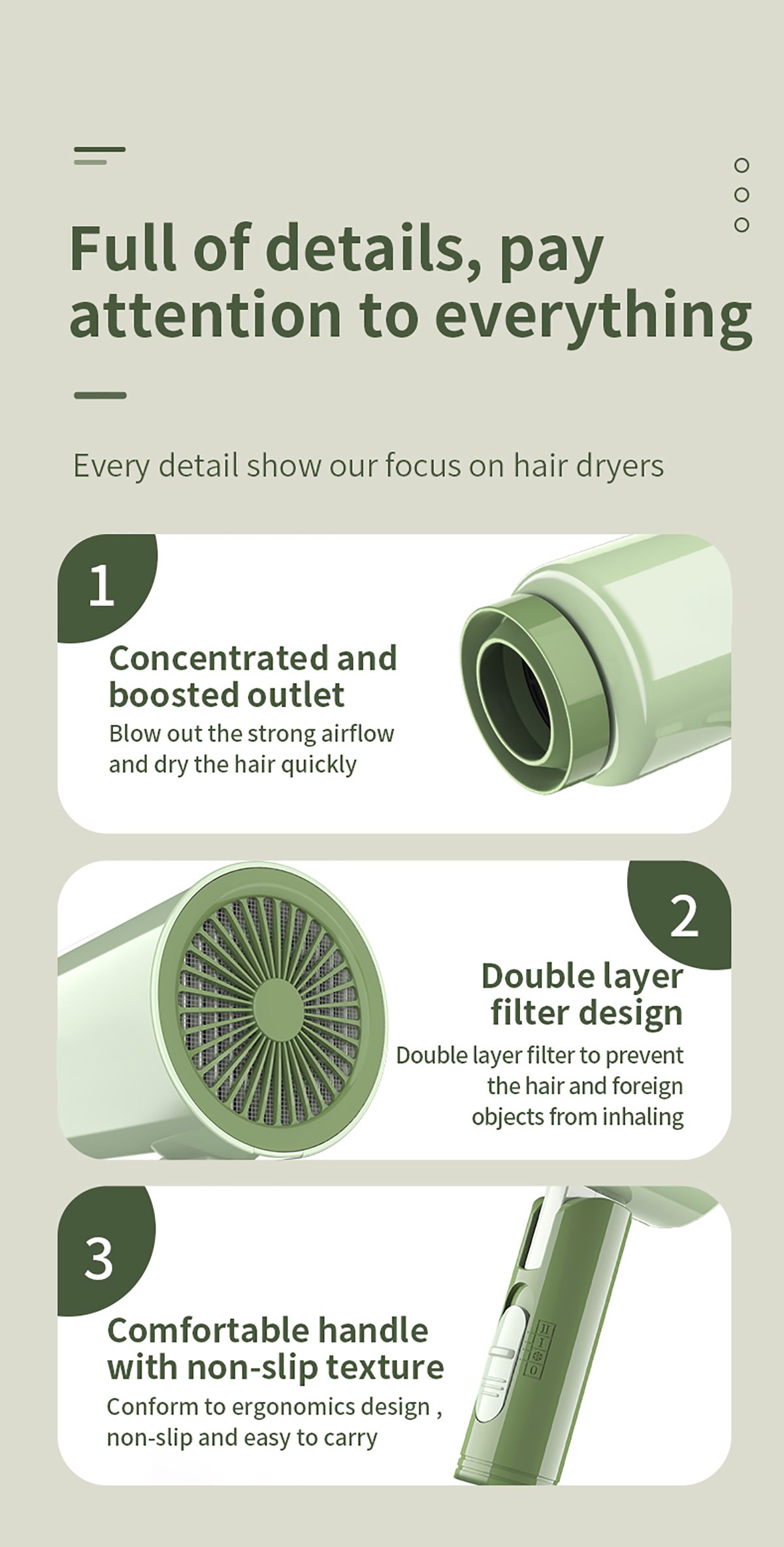 Full of details, pay attention to everything

Every detail show our focus on hair dryers

1

Concentrated and boosted outlet

Blow out the strong airflow and dry the hair quickly

2

Double layer filter design

Double layer filter to prevent the hair and foreign objects from inhaling

3

Comfortable handle with non-slip texture

Conform to ergonomics design , non-slip and easy to carry

II
I
0